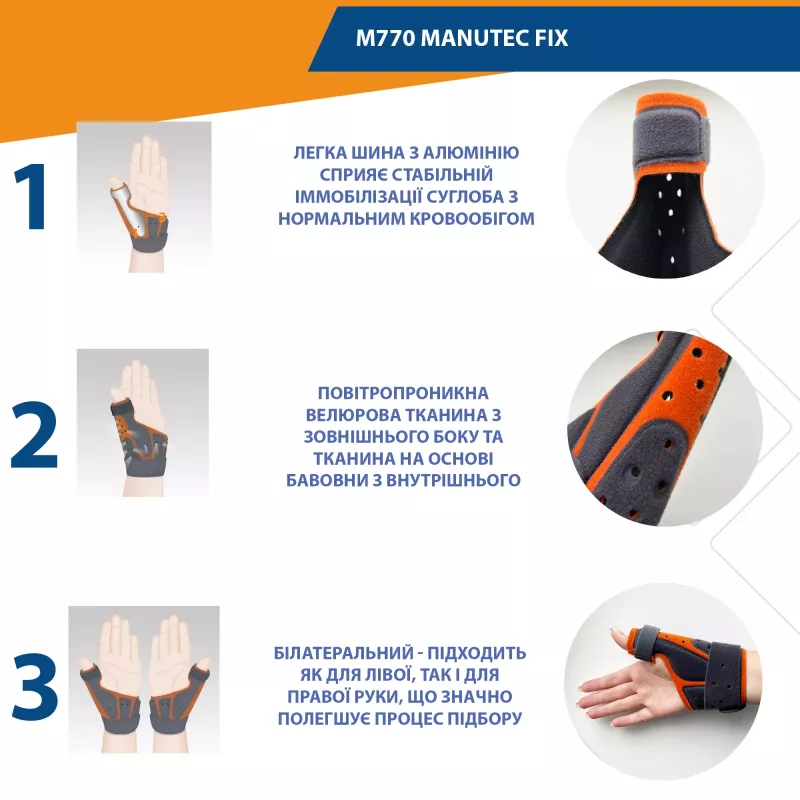 M770 MANUTEC FIX

1

ЛЕГКА ШИНА З АЛЮМІНІЮ СПРИЯЄ СТАБІЛЬНІЙ ІММОБІЛІЗАЦІЇ СУГЛОБА З НОРМАЛЬНИМ КРОВООБІГОМ

2

ПОВІТРОПРОНИКНА ВЕЛЮРОВА ТКАНИНА З ЗОВНІШНЬОГО БОКУ ТА ТКАНИНА НА ОСНОВІ БАВОВНИ З ВНУТРІШНЬОГО

3

БІЛАТЕРАЛЬНИЙ - ПІДХОДИТЬ ЯК ДЛЯ ЛІВОЇ, ТАК І ДЛЯ ПРАВОЇ РУКИ, ЩО ЗНАЧНО ПОЛЕГШУЄ ПРОЦЕС ПІДБОРУ