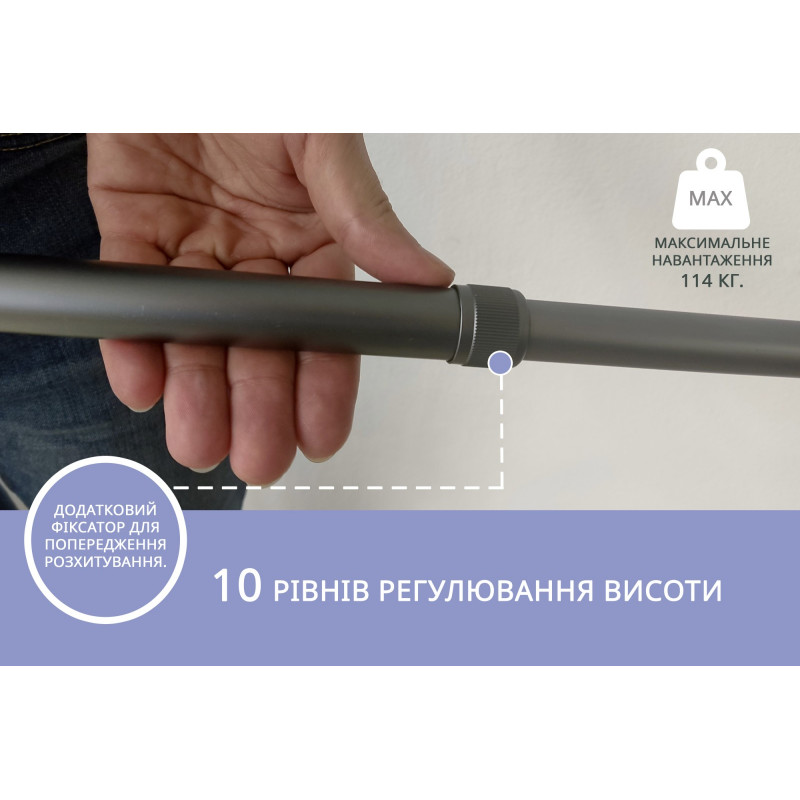 MAX
МАКСИМАЛЬНЕ НАВАНТАЖЕННЯ 114 КГ.

ДОДАТКОВИЙ ФІКСАТОР ДЛЯ ПОПЕРЕДЖЕННЯ РОЗХИТУВАННЯ.

10 РІВНІВ РЕГУЛЮВАННЯ ВИСОТИ